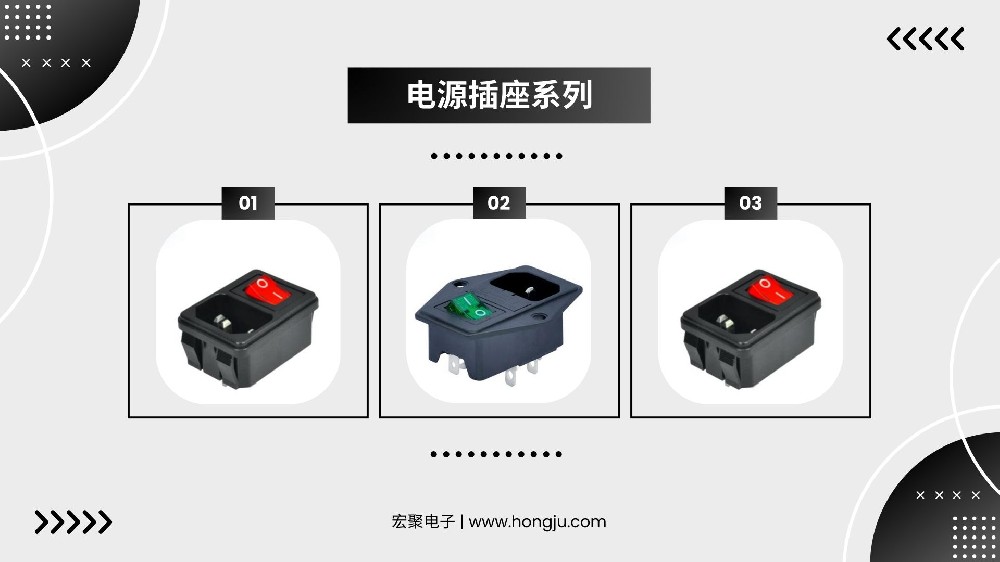 电源插座系列

01

02

03

宏聚电子 | www.hongju.com